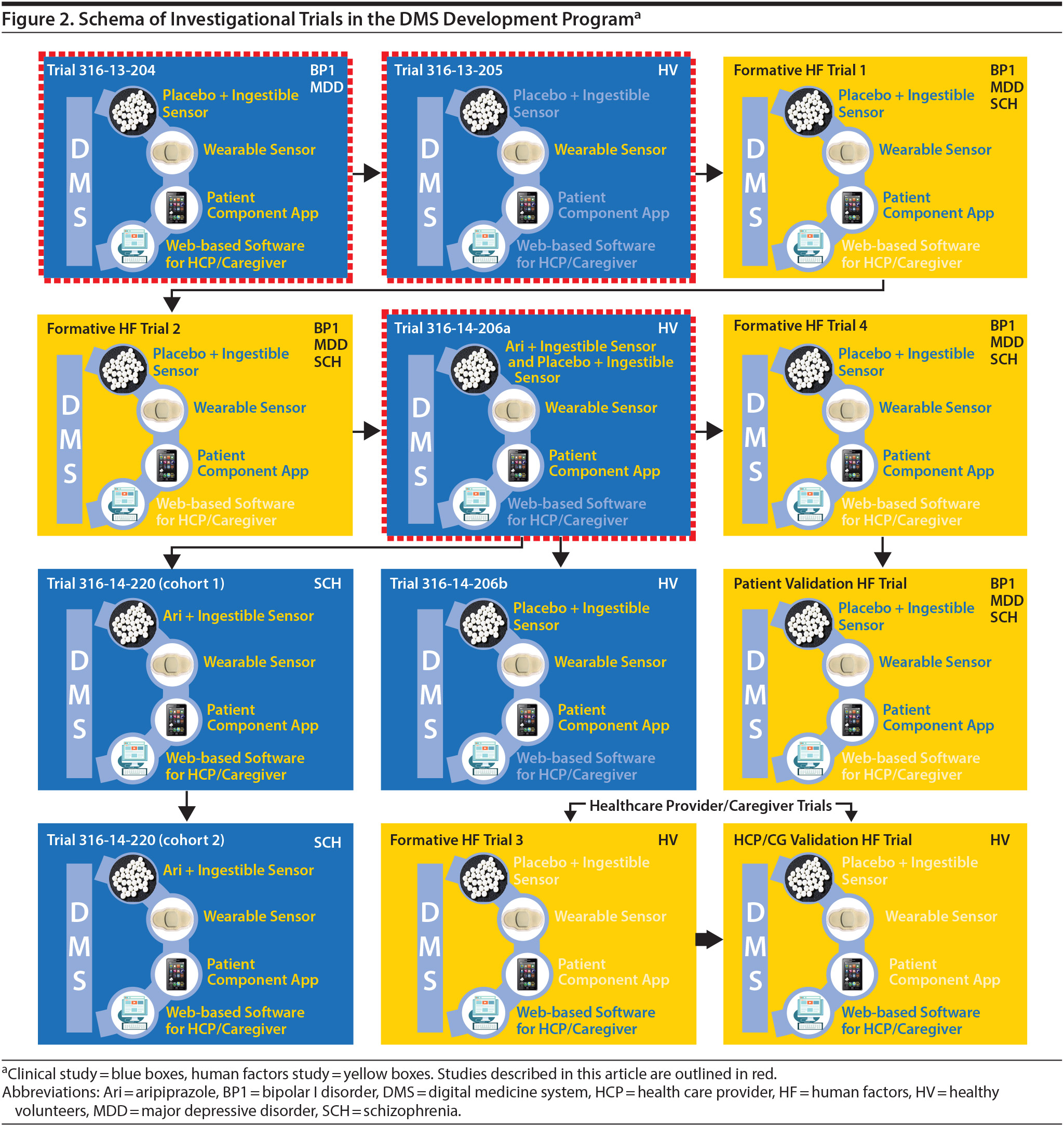 Figure 2. Schema of Investigational Trials in the DMS Development Program$^a$

Trial 316-13-204 BP1 MDD
DMS
Placebo + Ingestible Sensor
Wearable Sensor
Patient Component App
Web-based Software for HCP/Caregiver

Trial 316-13-205 HV
DMS
Placebo + Ingestible Sensor
Wearable Sensor
Patient Component App
Web-based Software for HCP/Caregiver

Formative HF Trial 1 BP1 MDD SCH
DMS
Placebo + Ingestible Sensor
Wearable Sensor
Patient Component App
Web-based Software for HCP/Caregiver

Formative HF Trial 2 BP1 MDD SCH
DMS
Placebo + Ingestible Sensor
Wearable Sensor
Patient Component App
Web-based Software for HCP/Caregiver

Trial 316-14-206a HV
DMS
Ari + Ingestible Sensor and Placebo + Ingestible Sensor
Wearable Sensor
Patient Component App
Web-based Software for HCP/Caregiver

Formative HF Trial 4 BP1 MDD SCH
DMS
Placebo + Ingestible Sensor
Wearable Sensor
Patient Component App
Web-based Software for HCP/Caregiver

Trial 316-14-220 (cohort 1) SCH
DMS
Ari + Ingestible Sensor
Wearable Sensor
Patient Component App
Web-based Software for HCP/Caregiver

Trial 316-14-206b HV
DMS
Placebo + Ingestible Sensor
Wearable Sensor
Patient Component App
Web-based Software for HCP/Caregiver

Patient Validation HF Trial BP1 MDD SCH
DMS
Placebo + Ingestible Sensor
Wearable Sensor
Patient Component App
Web-based Software for HCP/Caregiver

Healthcare Provider/Caregiver Trials

Trial 316-14-220 (cohort 2) SCH
DMS
Ari + Ingestible Sensor
Wearable Sensor
Patient Component App
Web-based Software for HCP/Caregiver

Formative HF Trial 3 HV
DMS
Placebo + Ingestible Sensor
Wearable Sensor
Patient Component App
Web-based Software for HCP/Caregiver

HCP/CG Validation HF Trial HV
DMS
Placebo + Ingestible Sensor
Wearable Sensor
Patient Component App
Web-based Software for HCP/Caregiver

$^a$Clinical study = blue boxes, human factors study = yellow boxes. Studies described in this article are outlined in red.
Abbreviations: Ari = aripiprazole, BP1 = bipolar I disorder, DMS = digital medicine system, HCP = health care provider, HF = human factors, HV = healthy volunteers, MDD = major depressive disorder, SCH = schizophrenia.