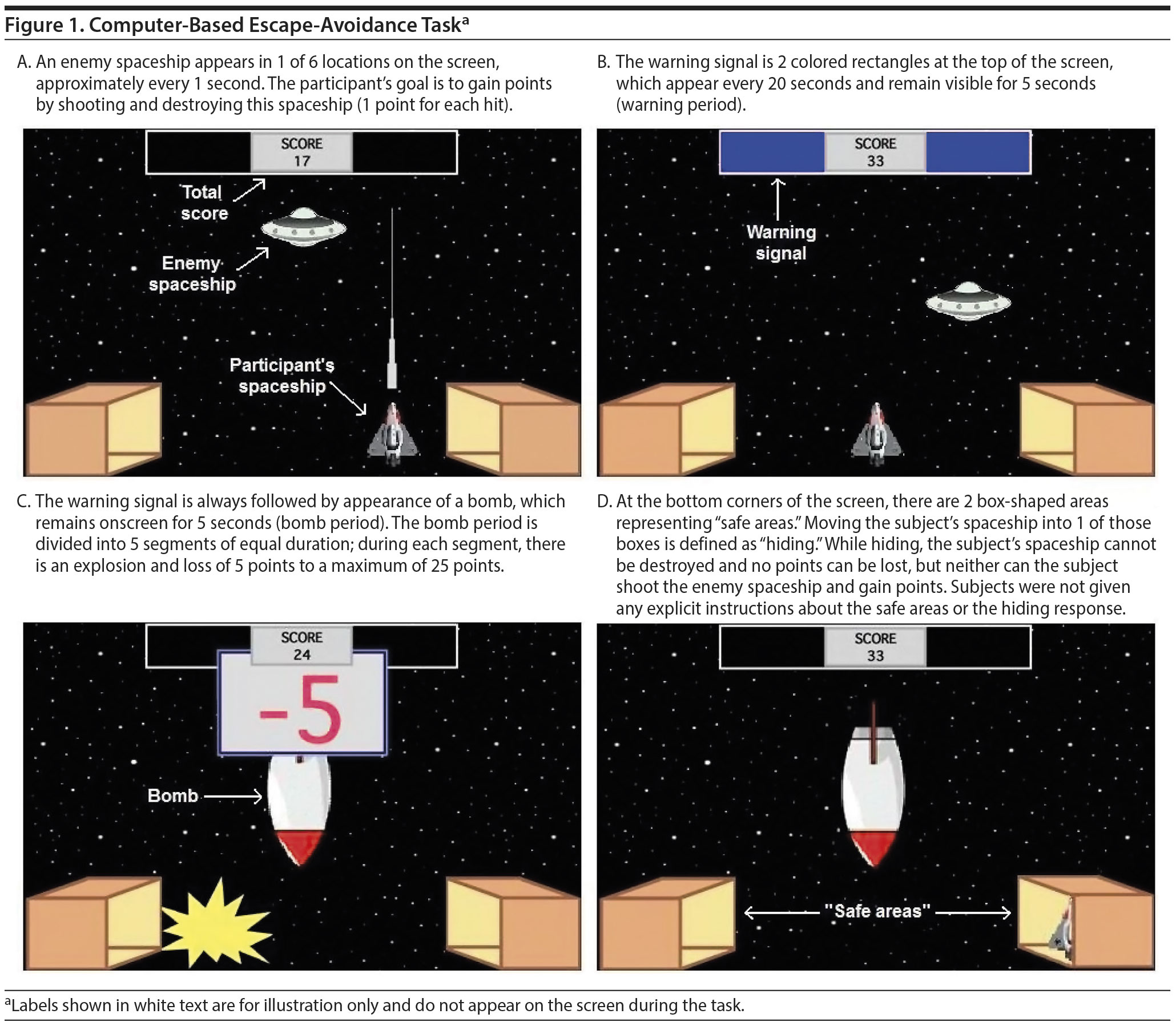 Figure 1. Computer-Based Escape-Avoidance Task$^a$

A. An enemy spaceship appears in 1 of 6 locations on the screen, approximately every 1 second. The participant's goal is to gain points by shooting and destroying this spaceship (1 point for each hit).

SCORE
17

Total score

Enemy spaceship

Participant's spaceship

B. The warning signal is 2 colored rectangles at the top of the screen, which appear every 20 seconds and remain visible for 5 seconds (warning period).

SCORE
33

Warning signal

C. The warning signal is always followed by appearance of a bomb, which remains onscreen for 5 seconds (bomb period). The bomb period is divided into 5 segments of equal duration; during each segment, there is an explosion and loss of 5 points to a maximum of 25 points.

SCORE
24

-5

Bomb

D. At the bottom corners of the screen, there are 2 box-shaped areas representing "safe areas." Moving the subject's spaceship into 1 of those boxes is defined as "hiding." While hiding, the subject's spaceship cannot be destroyed and no points can be lost, but neither can the subject shoot the enemy spaceship and gain points. Subjects were not given any explicit instructions about the safe areas or the hiding response.

SCORE
33

"Safe areas"

$^a$Labels shown in white text are for illustration only and do not appear on the screen during the task.