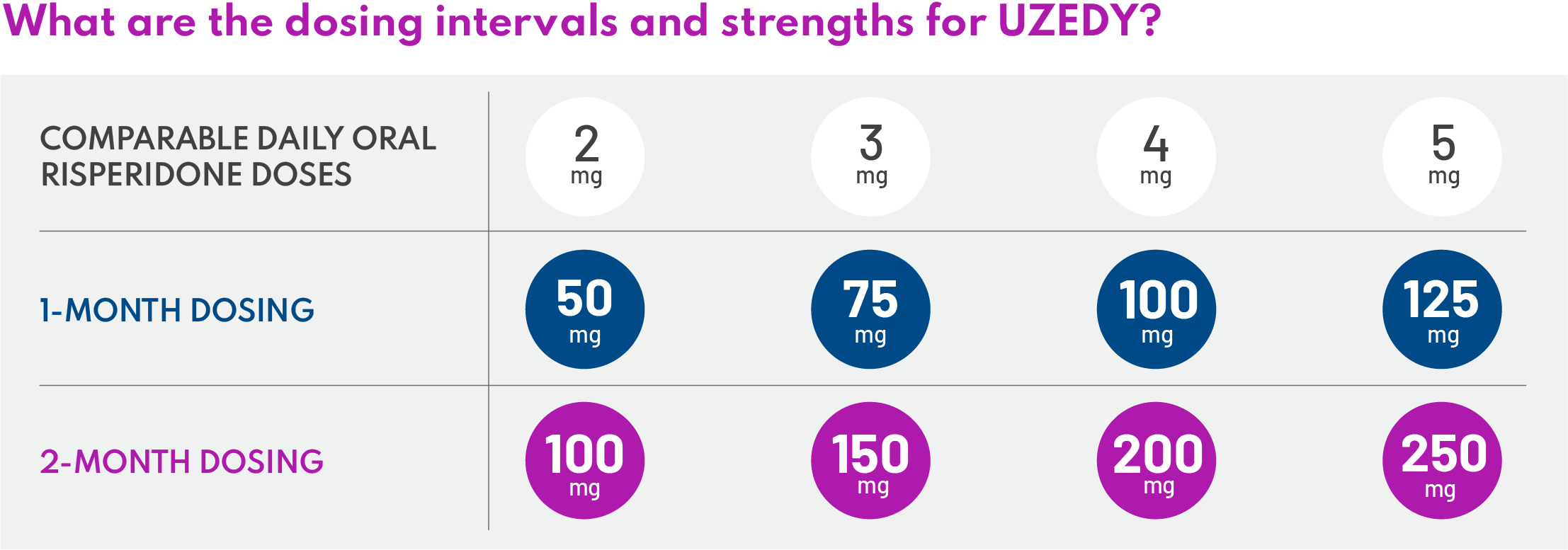 What are the dosing intervals and strengths for UZEDY?

| COMPARABLE DAILY ORAL RISPERIDONE DOSES | 2 mg | 3 mg | 4 mg | 5 mg |
|---|---|---|---|---|
| 1-MONTH DOSING | 50 mg | 75 mg | 100 mg | 125 mg |
| 2-MONTH DOSING | 100 mg | 150 mg | 200 mg | 250 mg |