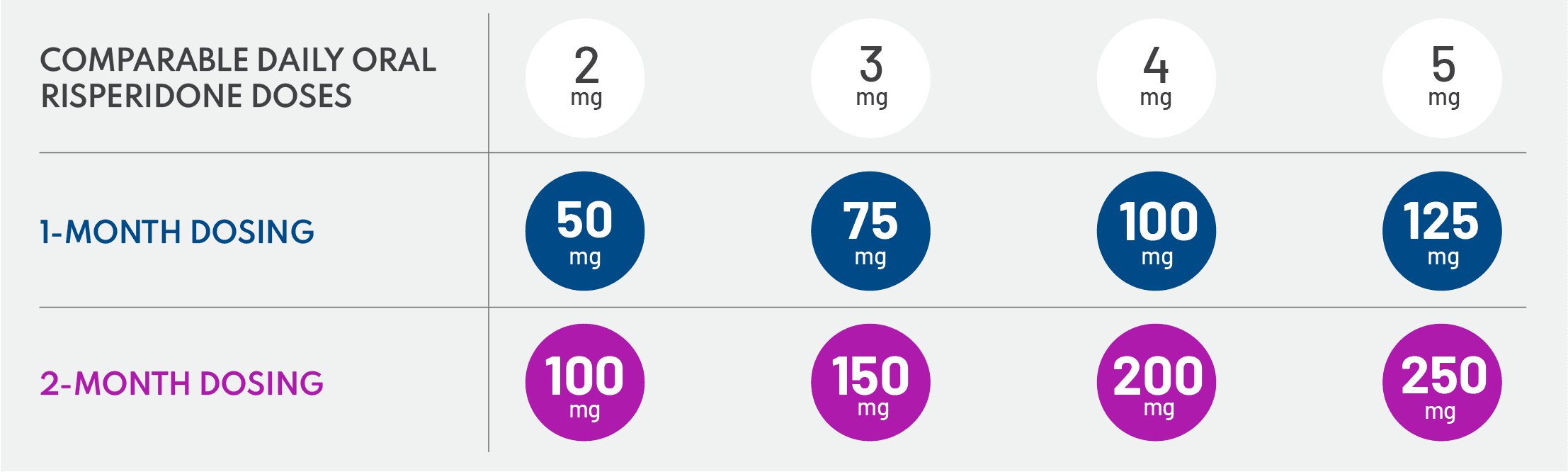 | COMPARABLE DAILY ORAL RISPERIDONE DOSES | 2 mg | 3 mg | 4 mg | 5 mg |
|---|---|---|---|---|
| 1-MONTH DOSING | 50 mg | 75 mg | 100 mg | 125 mg |
| 2-MONTH DOSING | 100 mg | 150 mg | 200 mg | 250 mg |